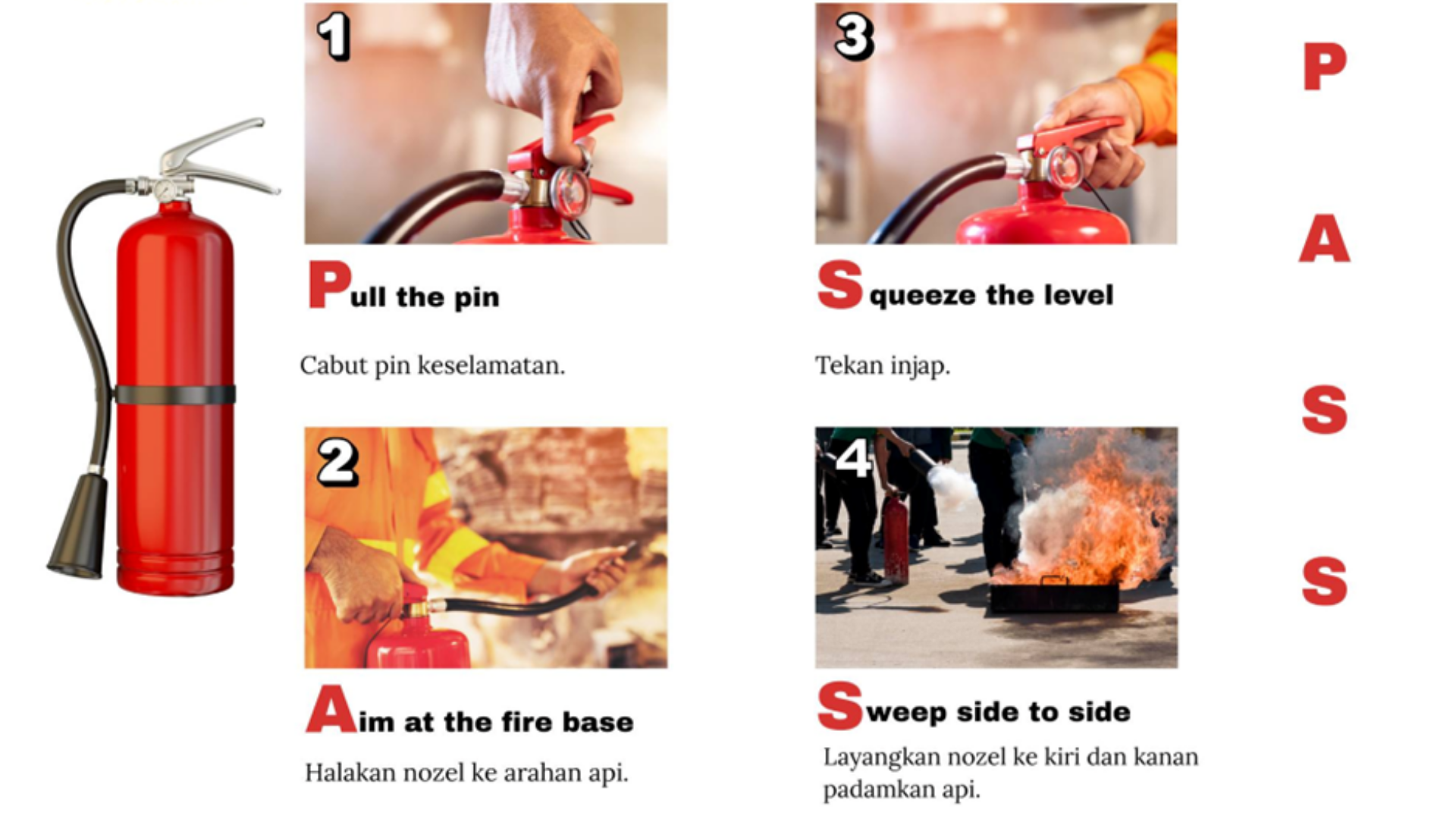 1

Pull the pin

Cabut pin keselamatan.

2

Aim at the fire base

Halakan nozel ke arahan api.

3

Squeeze the level

Tekan injap.

4

Sweep side to side

Layangkan nozel ke kiri dan kanan padamkan api.

P
A
S
S